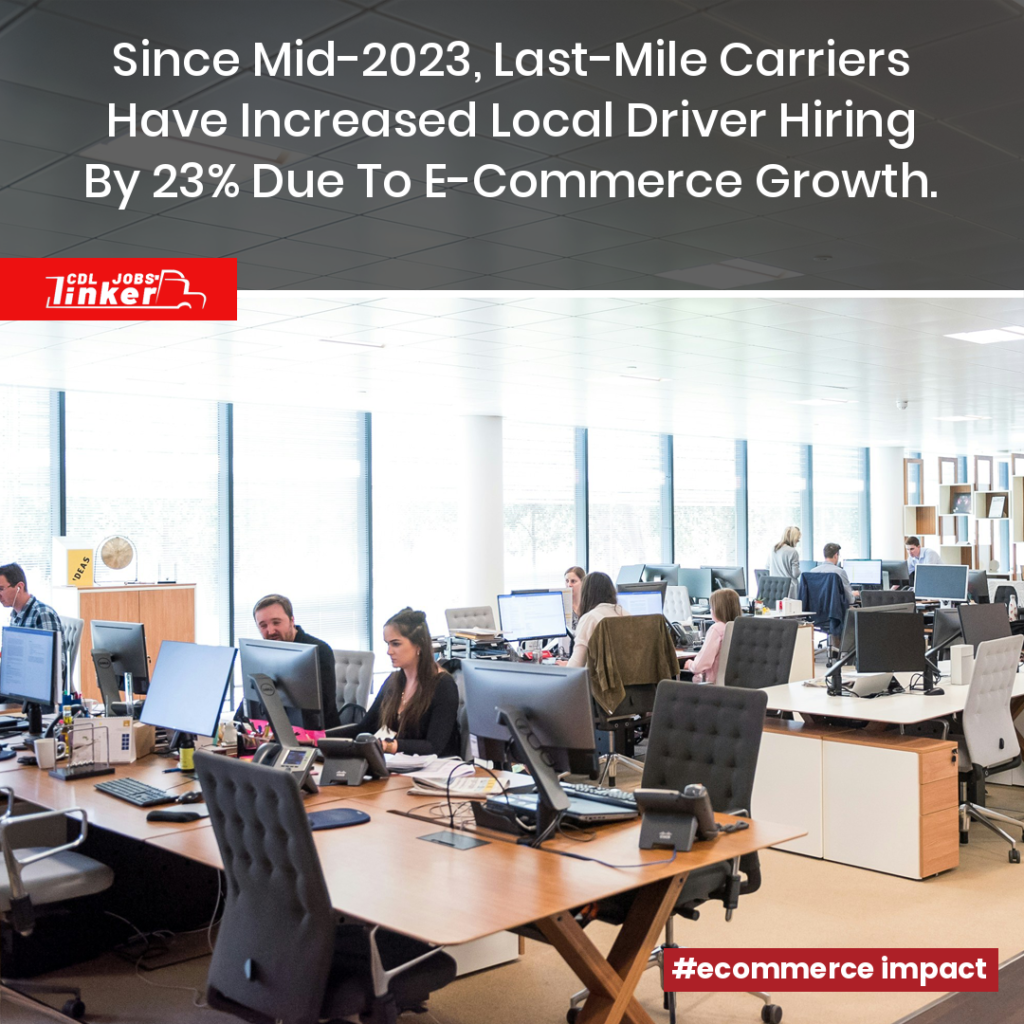 Since Mid-2023, Last-Mile Carriers Have Increased Local Driver Hiring By 23% Due To E-Commerce Growth.

CDL JOBS linker

IDEAS

#ecommerce impact